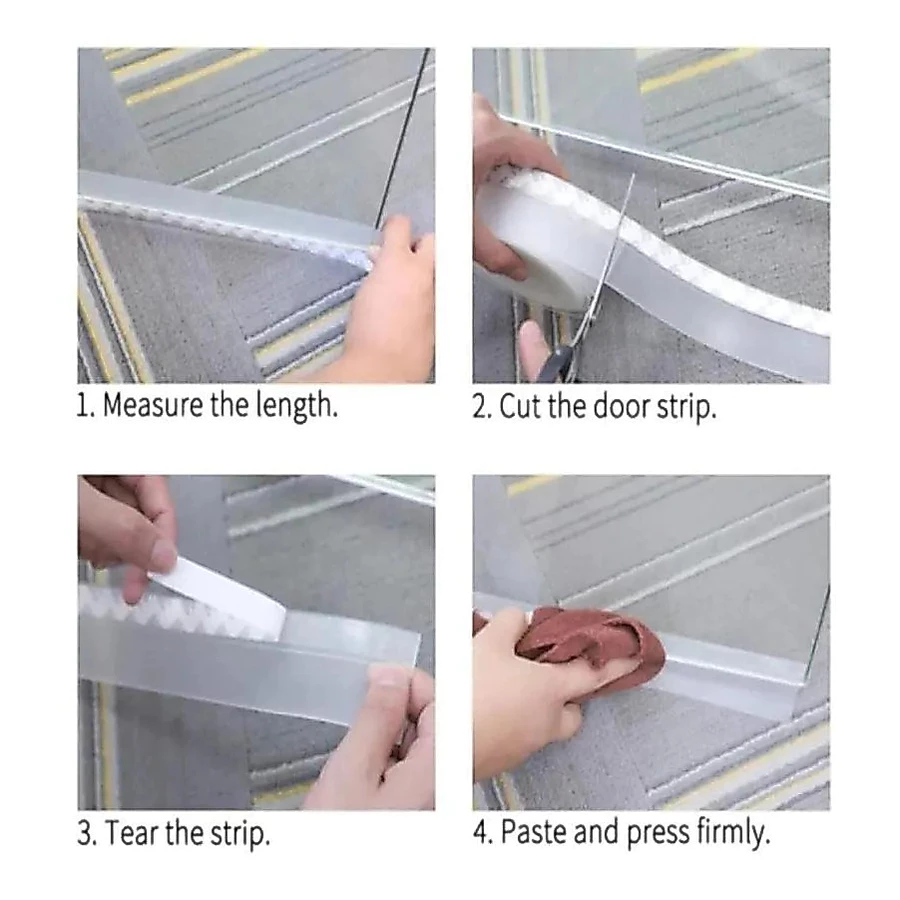 1. Measure the length.

2. Cut the door strip.

3. Tear the strip.

4. Paste and press firmly.